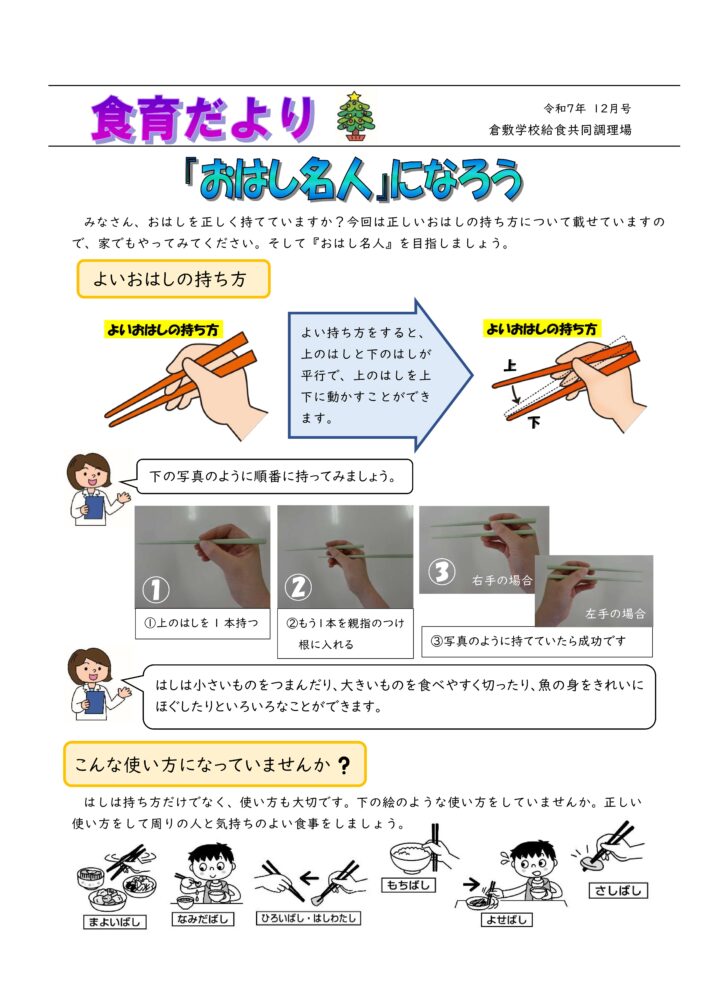 食育だより

令和7年 12月号
倉敷学校給食共同調理場

「おはし名人」になろう

みなさん、おはしを正しく持てていますか？今回は正しいおはしの持ち方について載せていますので、家でもやってみてください。そして『おはし名人』を目指しましょう。

よいおはしの持ち方

よいおはしの持ち方

よい持ち方をすると、上のはしと下のはしが平行で、上のはしを上下に動かすことができます。

よいおはしの持ち方

上

下

下の写真のように順番に持ってみましょう。

①

①上のはしを１本持つ

②

②もう１本を親指のつけ根に入れる

③

右手の場合

左手の場合

③写真のように持てていたら成功です

はしは小さいものをつまんだり、大きいものを食べやすく切ったり、魚の身をきれいにほぐしたりといろいろなことができます。

こんな使い方になっていませんか？

はしは持ち方だけでなく、使い方も大切です。下の絵のような使い方をしていませんか。正しい使い方をして周りの人と気持ちのよい食事をしましょう。

まよいばし

なみだばし

ひろいばし・はしわたし

もちばし

よせばし

さしばし